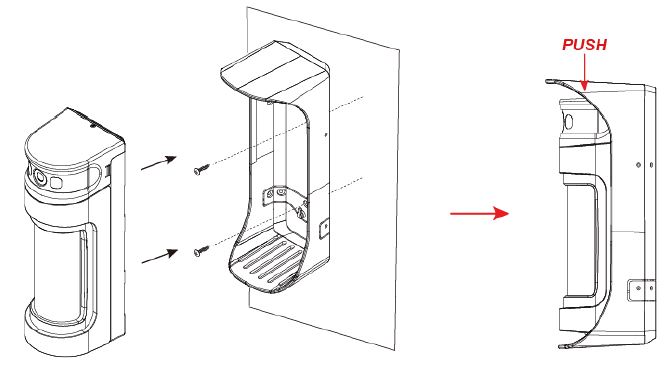 PUSH