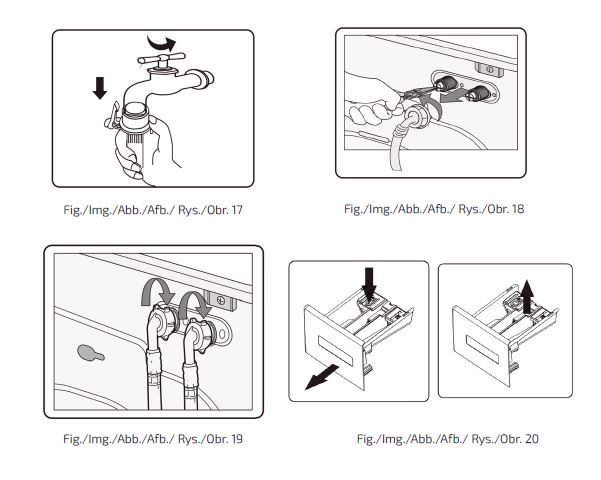 Fig./Img./Abb./Afb./ Rys./Obr. 17

Fig./Img./Abb./Afb./ Rys./Obr. 18

Fig./Img./Abb./Afb./ Rys./Obr. 19

Fig./Img./Abb./Afb./ Rys./Obr. 20