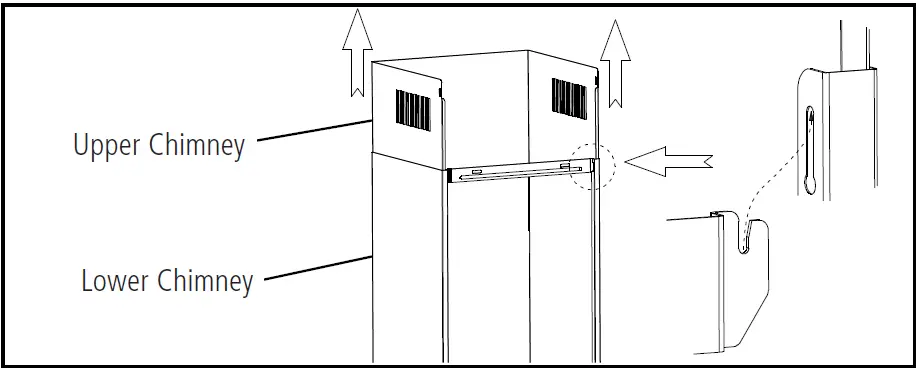 Upper Chimney

Lower Chimney