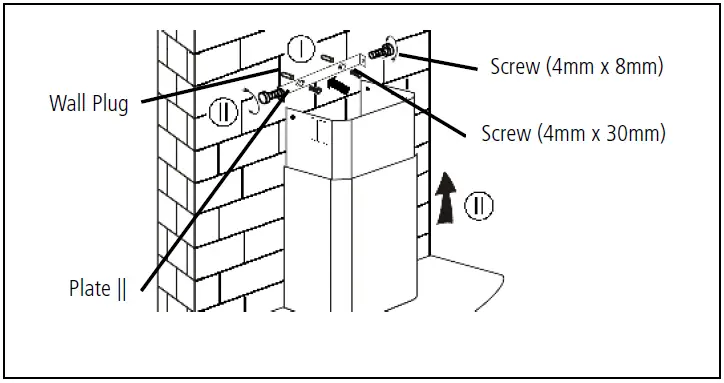 I

Screw (4mm x 8mm)

Wall Plug

II

Screw (4mm x 30mm)

II

Plate ||