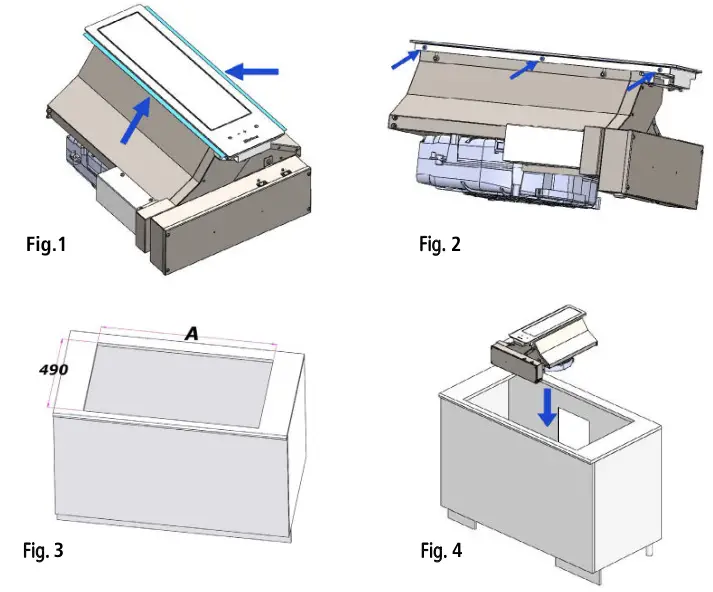 Fig.1

Fig. 2

A

490

Fig. 3

Fig. 4