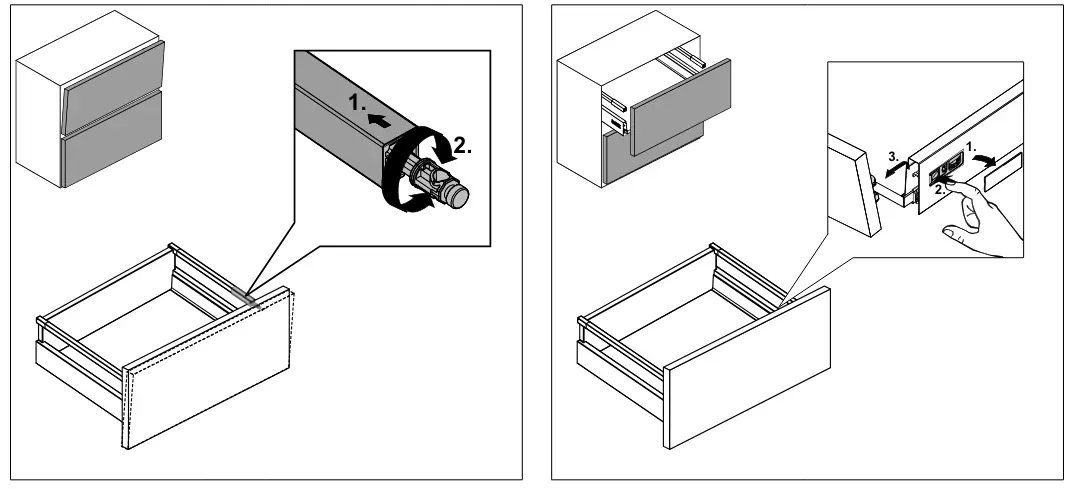 1.
2.

3.
1.
2.