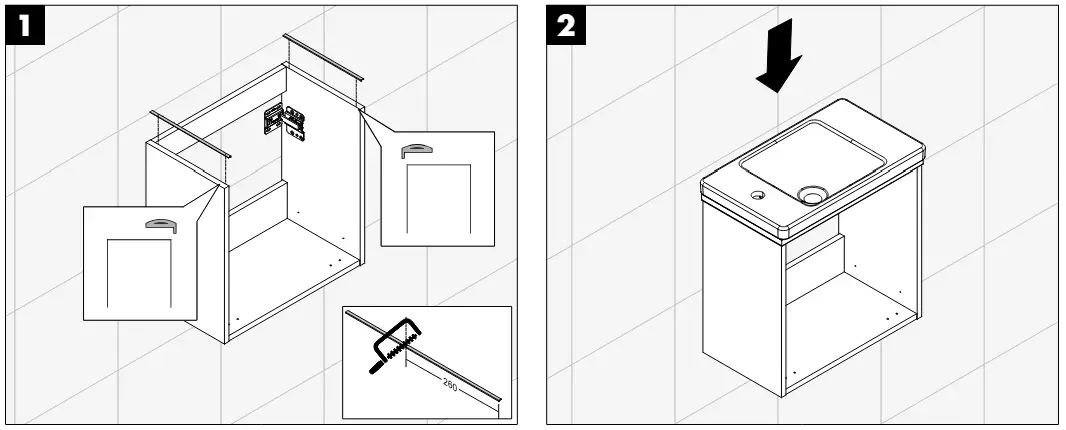 1

260

2