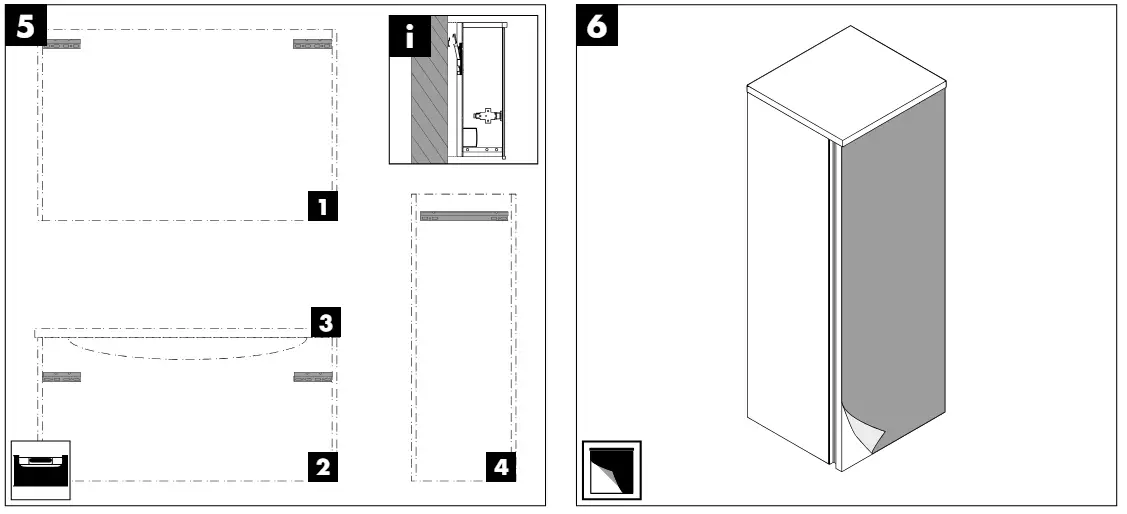 5
i
1
3
2
4
6