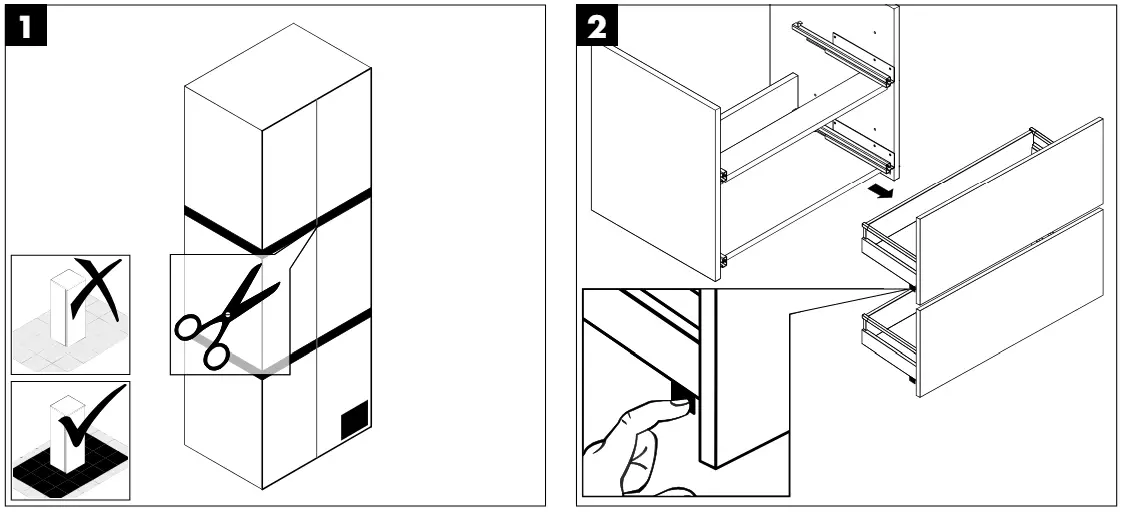 1

2