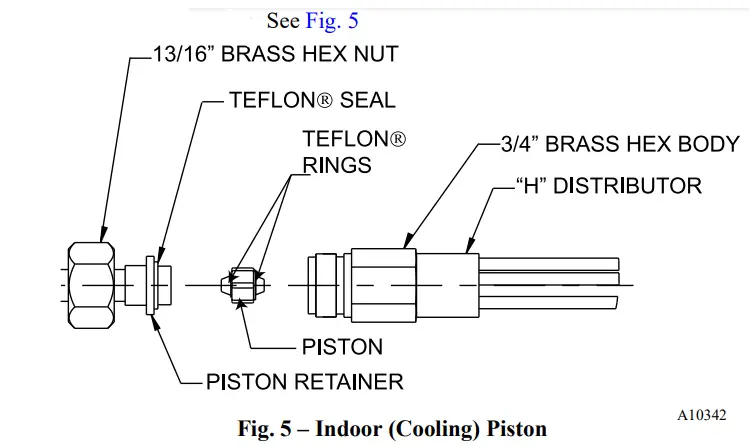 See Fig. 5

13/16” BRASS HEX NUT

TEFLON® SEAL

TEFLON® RINGS

3/4” BRASS HEX BODY

“H” DISTRIBUTOR

PISTON

PISTON RETAINER

A10342

Fig. 5 – Indoor (Cooling) Piston