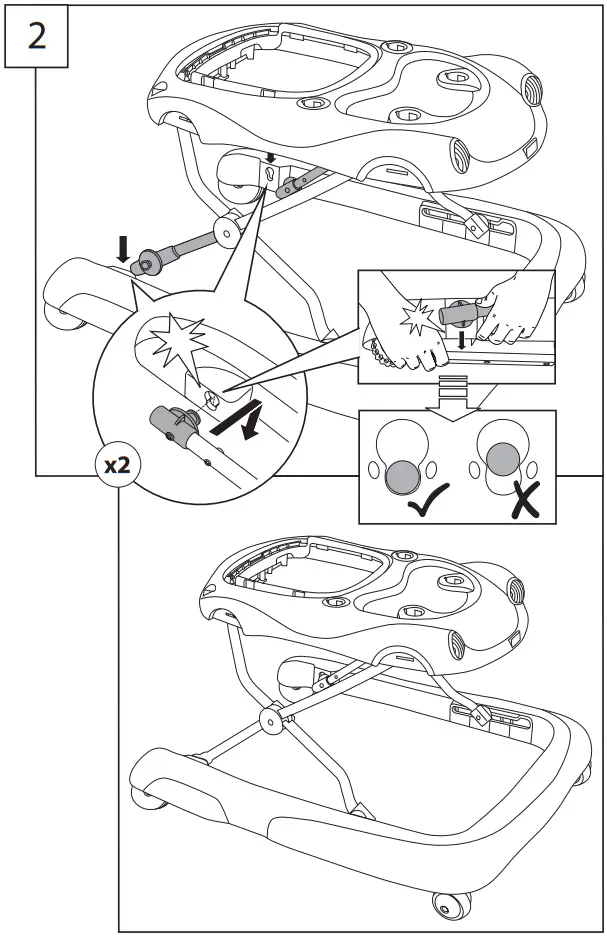 2

x2