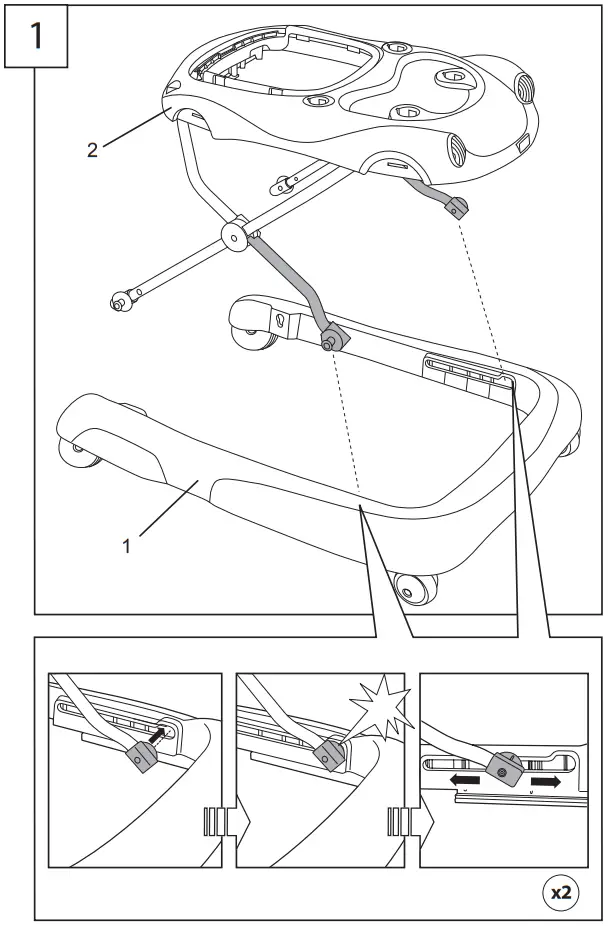 1

2

1

x2