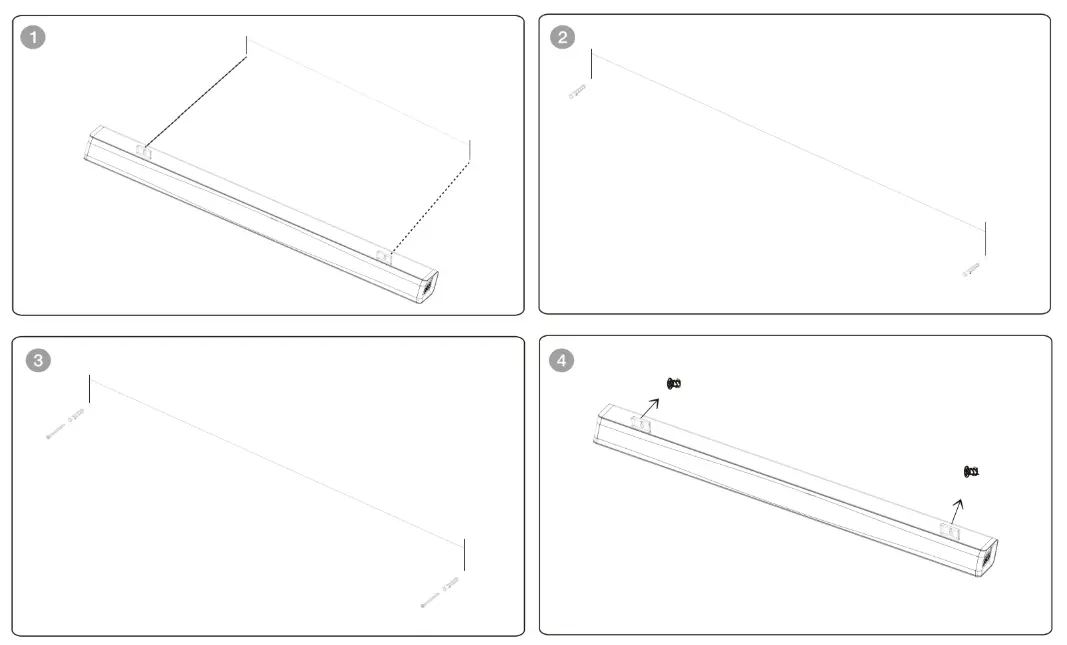 1

2

3

4