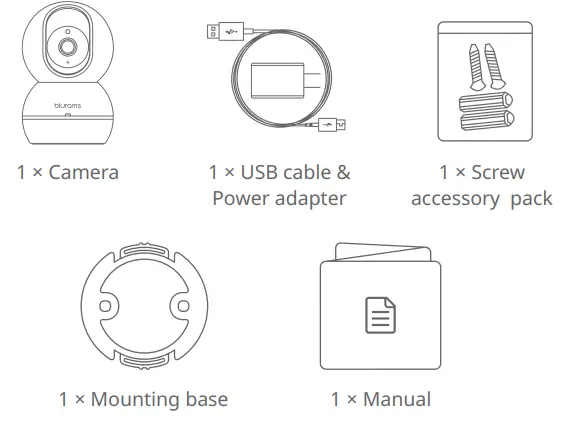 blurams

1 × Camera

1 × USB cable & Power adapter

1 × Screw accessory pack

1 × Mounting base

1 × Manual