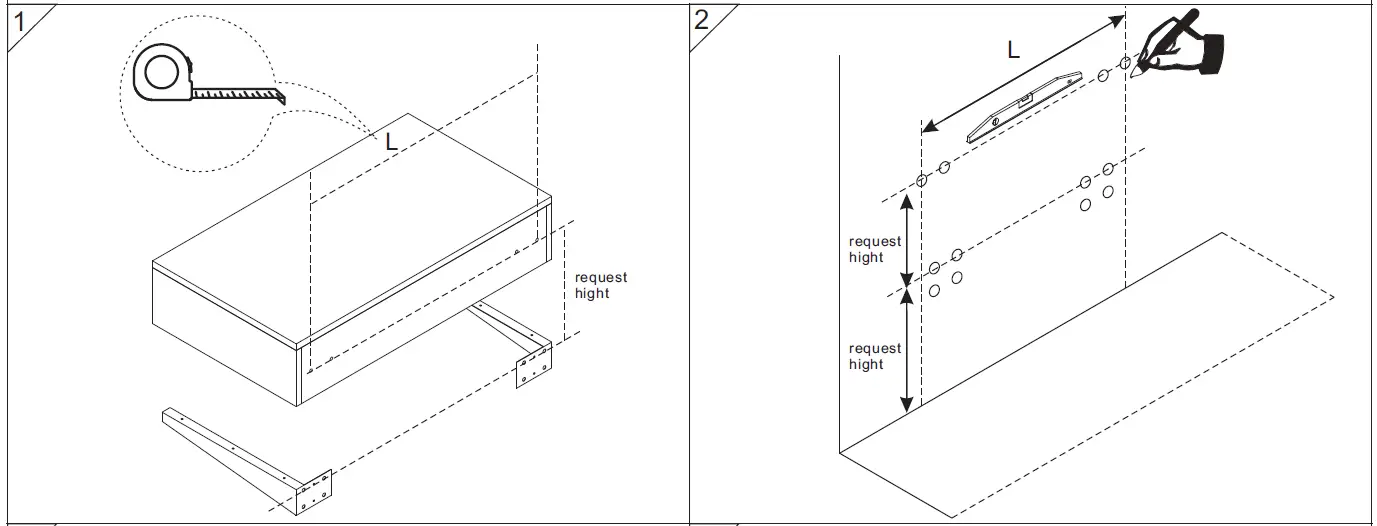 1

L

request hight

2

L

request hight

request hight