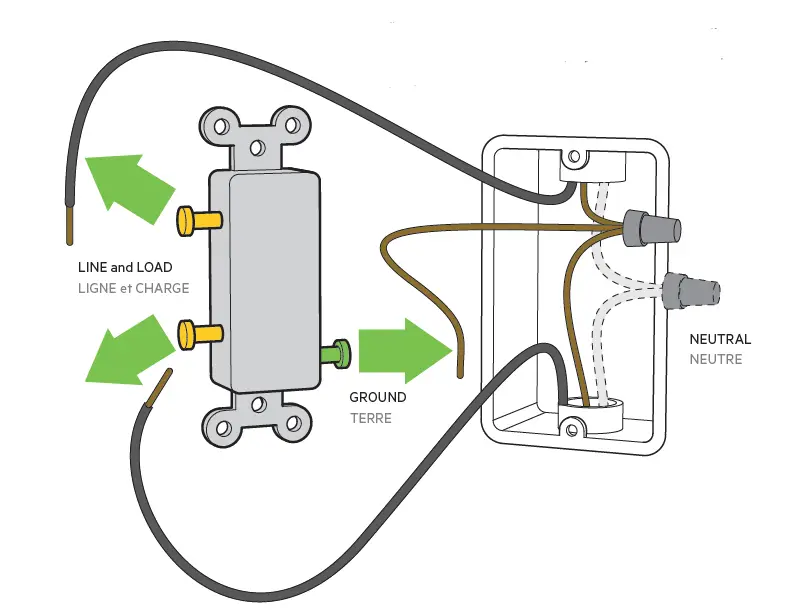 LINE and LOAD
LIGNE et CHARGE

GROUND
TERRE

NEUTRAL
NEUTRE