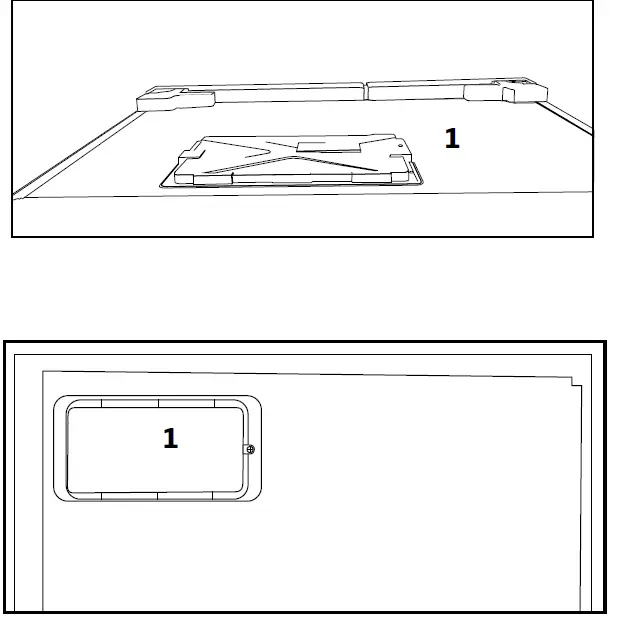 1

1