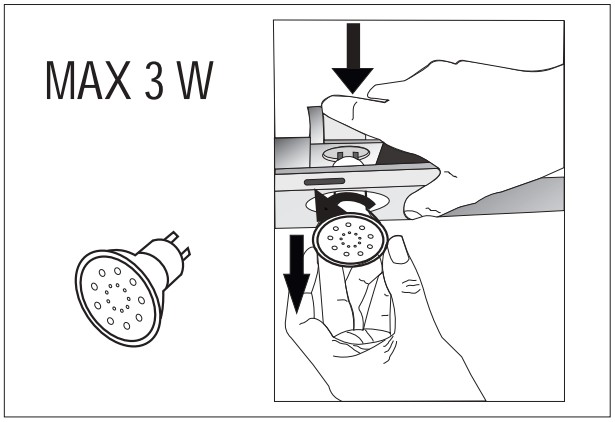 MAX 3 W