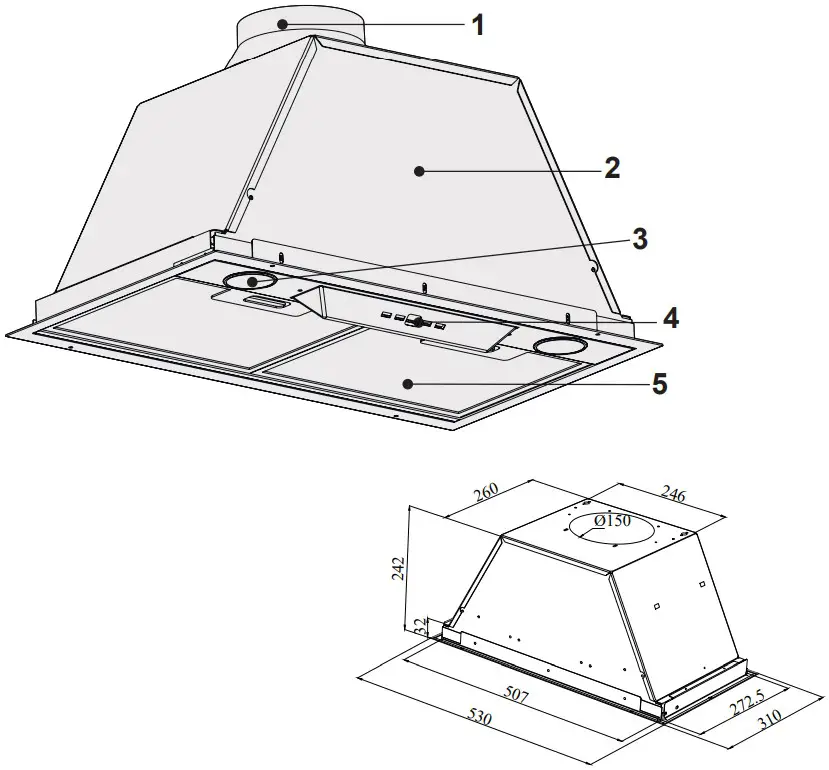 1
2
3
4
5

260
246
Ø150
242
32
507
530
272.5
310