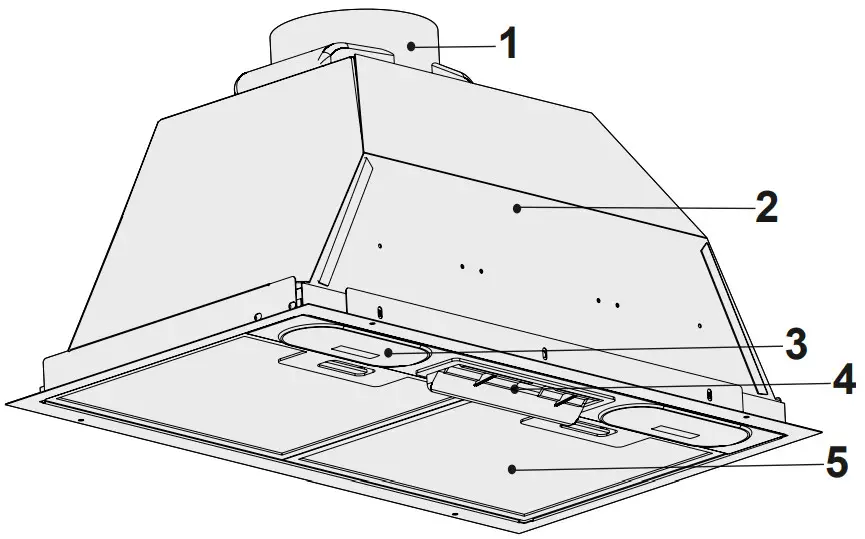 1
2
3
4
5