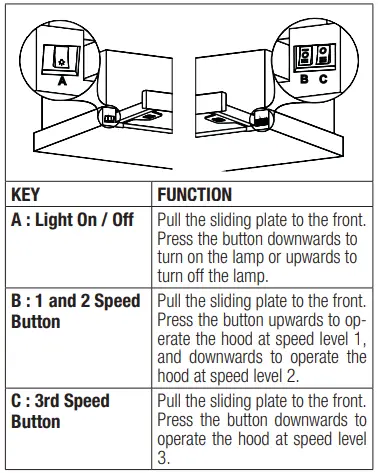 A

B C

| KEY | FUNCTION |
|---|---|
| A : Light On / Off | Pull the sliding plate to the front. Press the button downwards to turn on the lamp or upwards to turn off the lamp. |
| B : 1 and 2 Speed Button | Pull the sliding plate to the front. Press the button upwards to operate the hood at speed level 1, and downwards to operate the hood at speed level 2. |
| C : 3rd Speed Button | Pull the sliding plate to the front. Press the button downwards to operate the hood at speed level 3. |