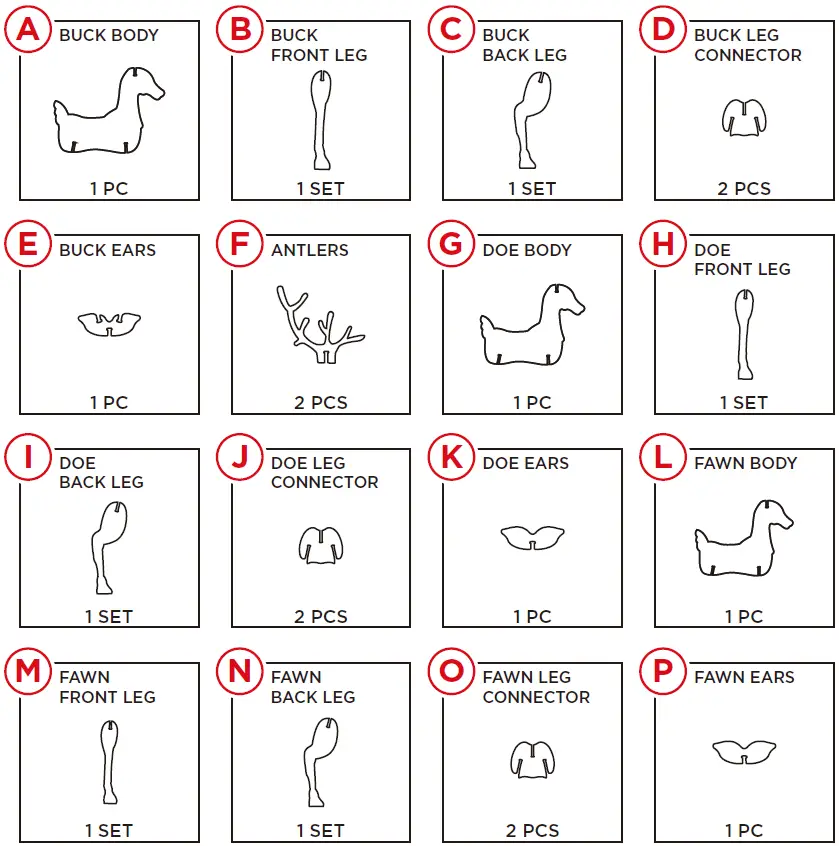 A BUCK BODY
1 PC

B BUCK FRONT LEG
1 SET

C BUCK BACK LEG
1 SET

D BUCK LEG CONNECTOR
2 PCS

E BUCK EARS
1 PC

F ANTLERS
2 PCS

G DOE BODY
1 PC

H DOE FRONT LEG
1 SET

I DOE BACK LEG
1 SET

J DOE LEG CONNECTOR
2 PCS

K DOE EARS
1 PC

L FAWN BODY
1 PC

M FAWN FRONT LEG
1 SET

N FAWN BACK LEG
1 SET

O FAWN LEG CONNECTOR
2 PCS

P FAWN EARS
1 PC