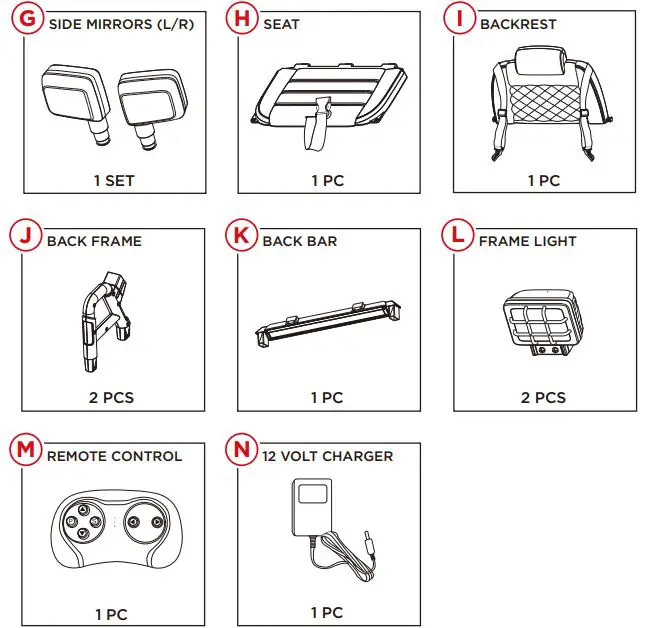 G SIDE MIRRORS (L/R)

1 SET

H SEAT

1 PC

I BACKREST

1 PC

J BACK FRAME

2 PCS

K BACK BAR

1 PC

L FRAME LIGHT

2 PCS

M REMOTE CONTROL

1 PC

N 12 VOLT CHARGER

1 PC