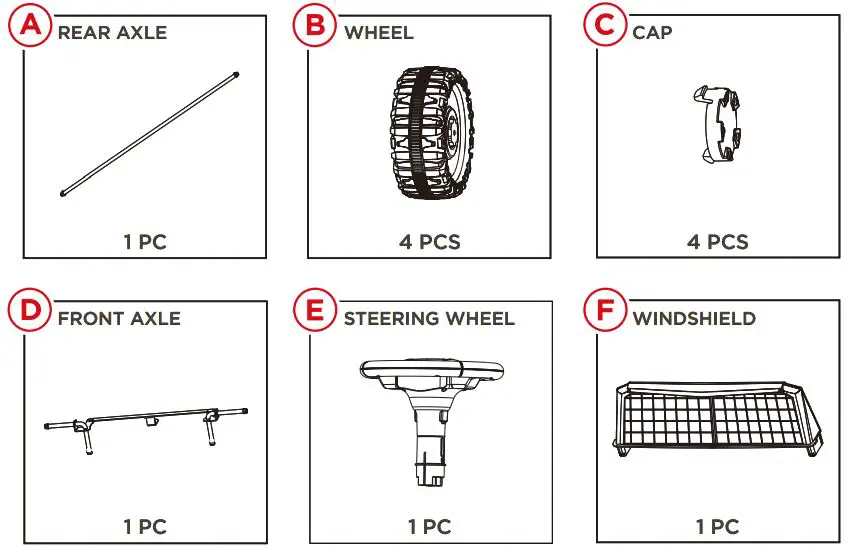 A REAR AXLE

1 PC

B WHEEL

4 PCS

C CAP

4 PCS

D FRONT AXLE

1 PC

E STEERING WHEEL

1 PC

F WINDSHIELD

1 PC