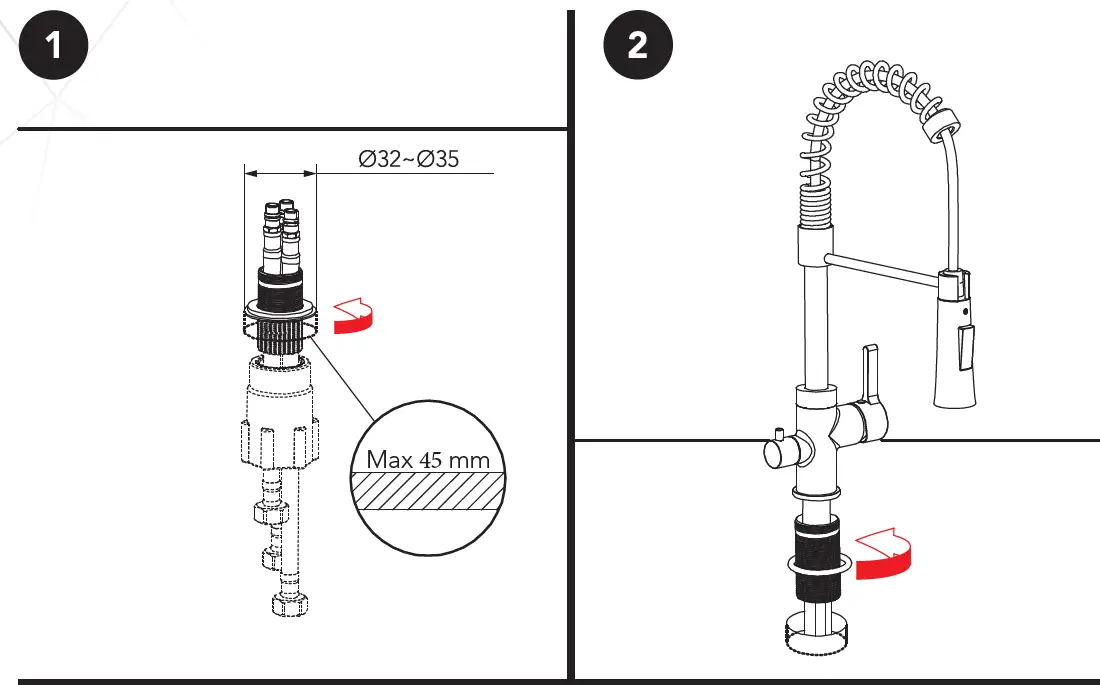 1

Ø32~Ø35

Max 45 mm

2