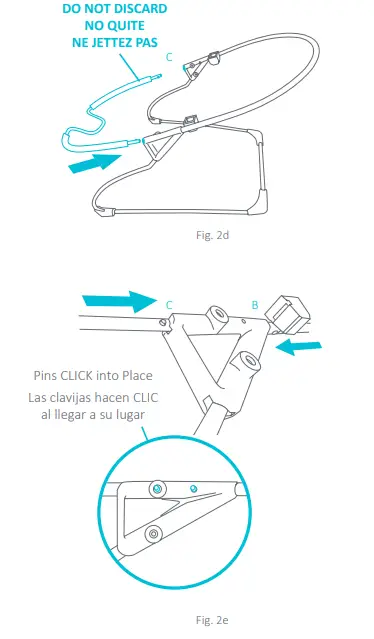 DO NOT DISCARD
NO QUITE
NE JETTEZ PAS

C

Fig. 2d

C

B

Pins CLICK into Place
Las clavijas hacen CLIC al llegar a su lugar

Fig. 2e