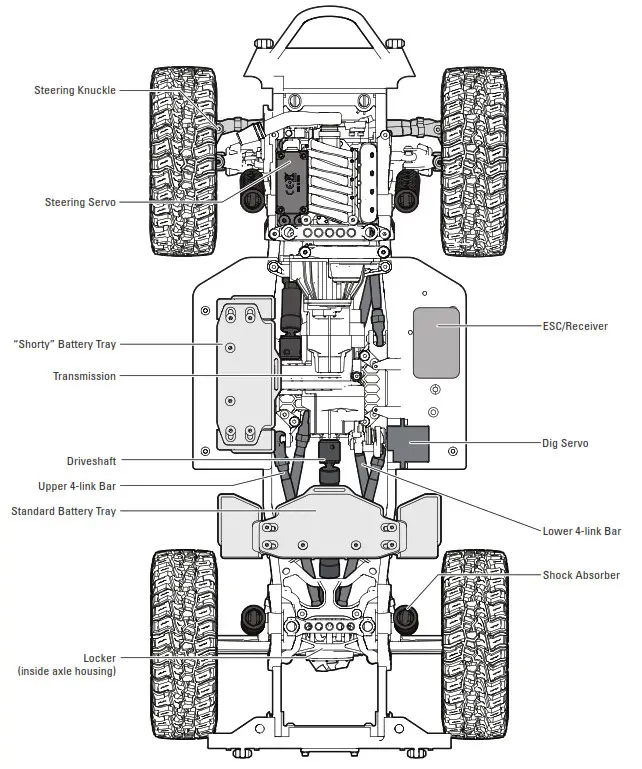 Steering Knuckle

Steering Servo

"Shorty" Battery Tray

Transmission

Driveshaft

Upper 4-link Bar

Standard Battery Tray

Locker
(inside axle housing)

ESC/Receiver

Dig Servo

Lower 4-link Bar

Shock Absorber