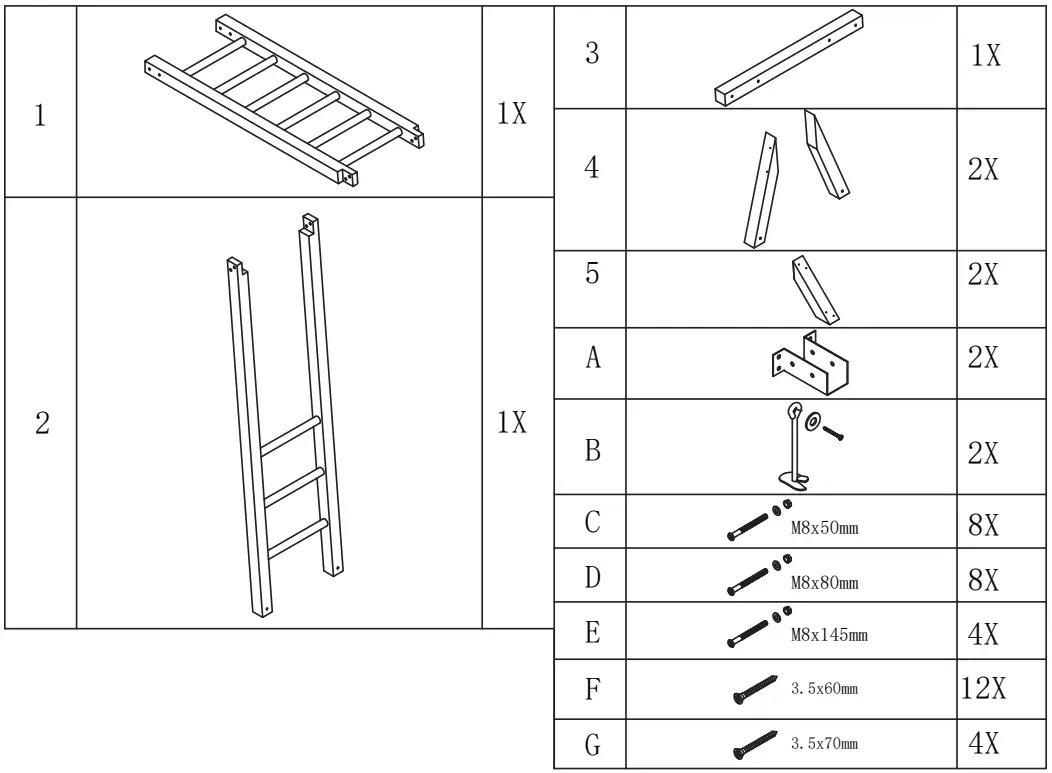 | 1 | | 1X |
|---|---|---|
| 2 | | 1X |

| 3 | | 1X |
|---|---|---|
| 4 | | 2X |
| 5 | | 2X |
| A | | 2X |
| B | | 2X |
| C | M8x50mm | 8X |
| D | M8x80mm | 8X |
| E | M8x145mm | 4X |
| F | 3.5x60mm | 12X |
| G | 3.5x70mm | 4X |