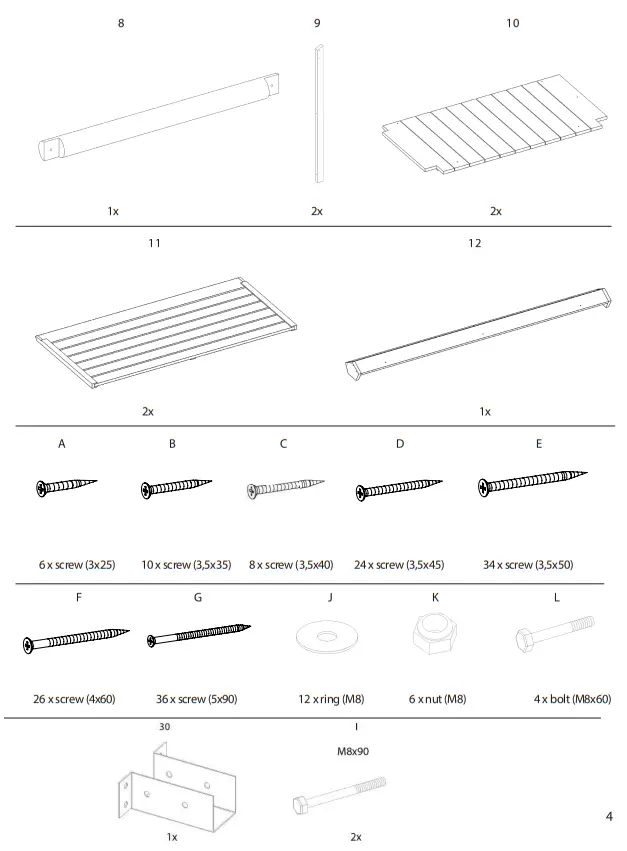 8

1x

9

2x

10

2x

11

2x

12

1x

A

6 x screw (3x25)

B

10 x screw (3,5x35)

C

8 x screw (3,5x40)

D

24 x screw (3,5x45)

E

34 x screw (3,5x50)

F

26 x screw (4x60)

G

36 x screw (5x90)

J

12 x ring (M8)

K

6 x nut (M8)

L

4 x bolt (M8x60)

30

1x

I

M8x90

2x

4