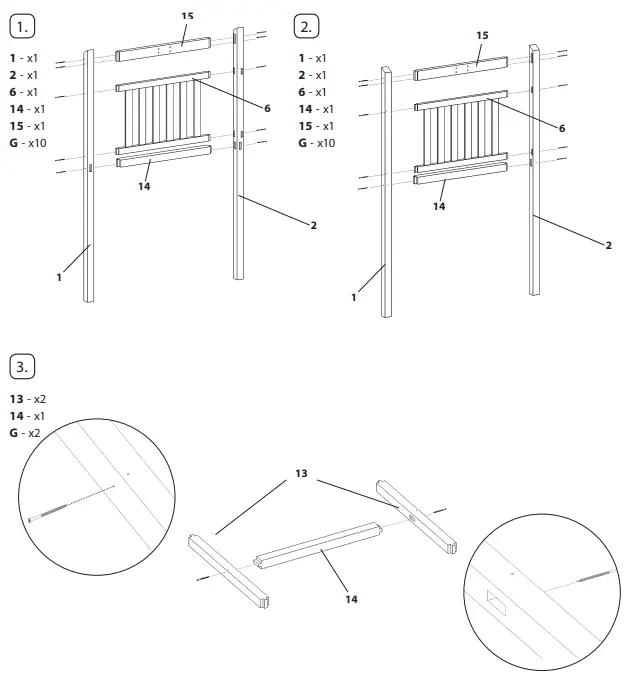 1.

1 - x1
2 - x1
6 - x1
14 - x1
15 - x1
G - x10

15
6
14
2
1

2.

1 - x1
2 - x1
6 - x1
14 - x1
15 - x1
G - x10

15
6
14
2
1

3.

13 - x2
14 - x1
G - x2

13
14