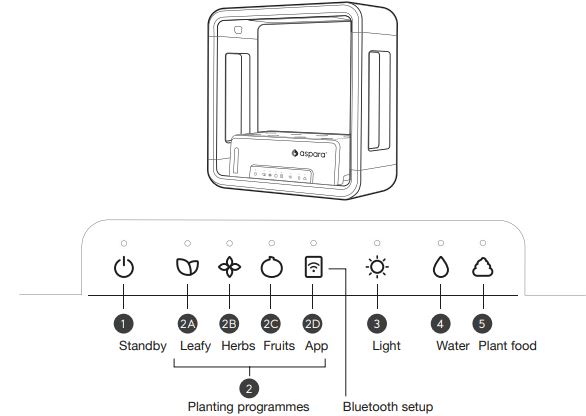 aspara

1 Standby
2A Leafy
2B Herbs
2C Fruits
2D App
3 Light
4 Water
5 Plant food

2 Planting programmes

Bluetooth setup