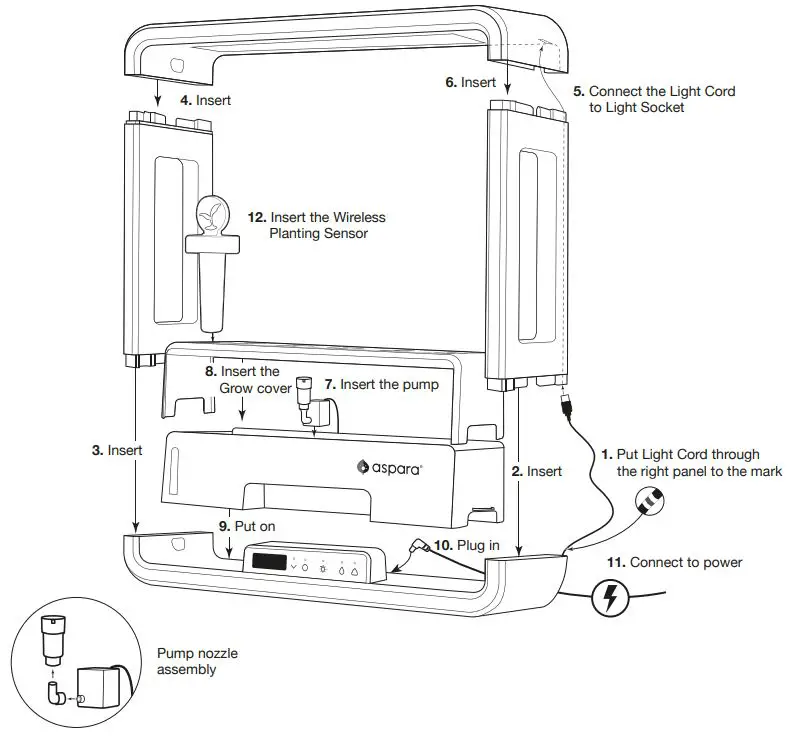 4. Insert

6. Insert

5. Connect the Light Cord to Light Socket

12. Insert the Wireless Planting Sensor

8. Insert the Grow cover

7. Insert the pump

3. Insert

aspara

2. Insert

1. Put Light Cord through the right panel to the mark

9. Put on

10. Plug in

11. Connect to power

Pump nozzle assembly