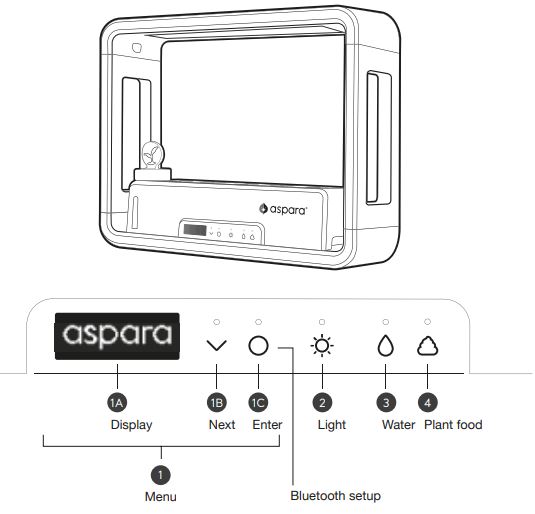 aspara

aspara

1A
Display

1B
Next

1C
Enter

2
Light

3
Water

4
Plant food

1
Menu

Bluetooth setup