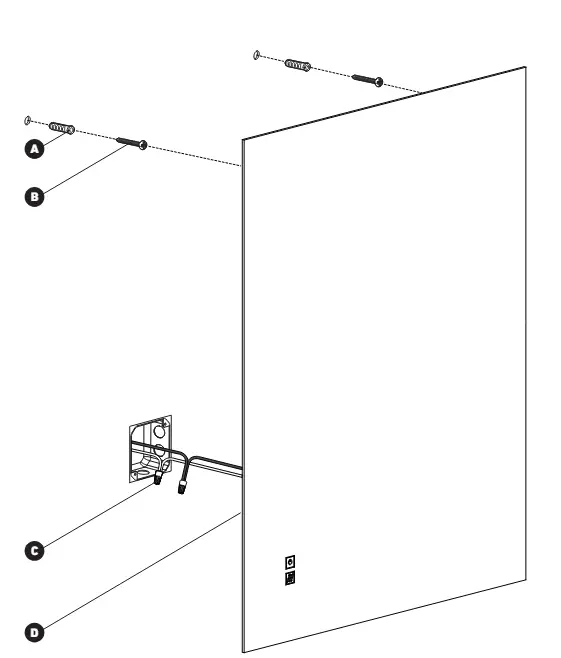 A
B
C
D