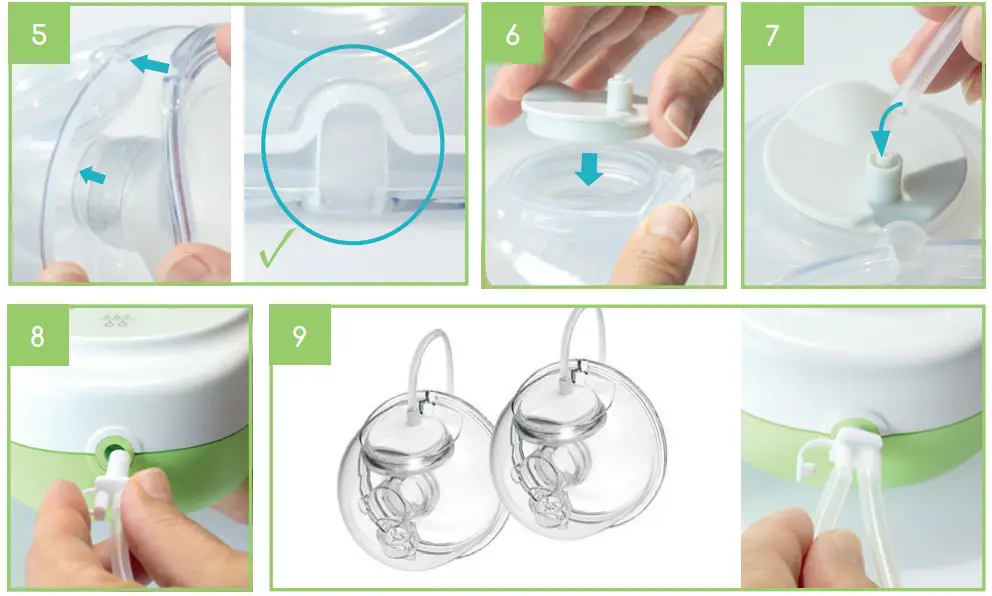 5

6

7

8

9