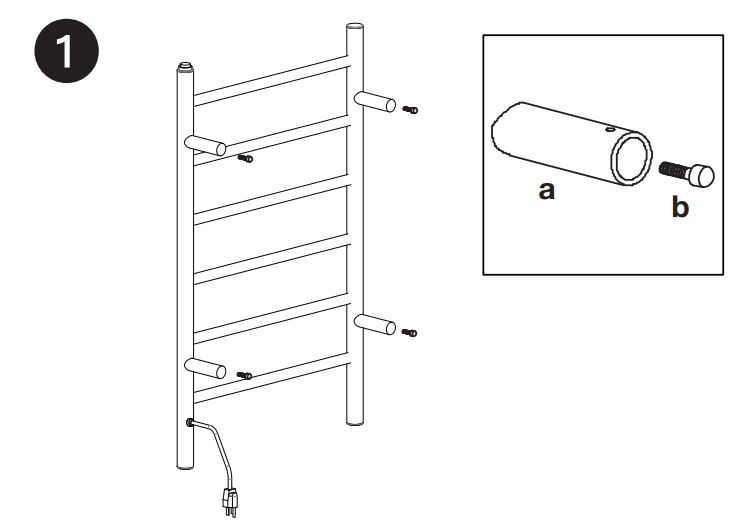 1

a

b