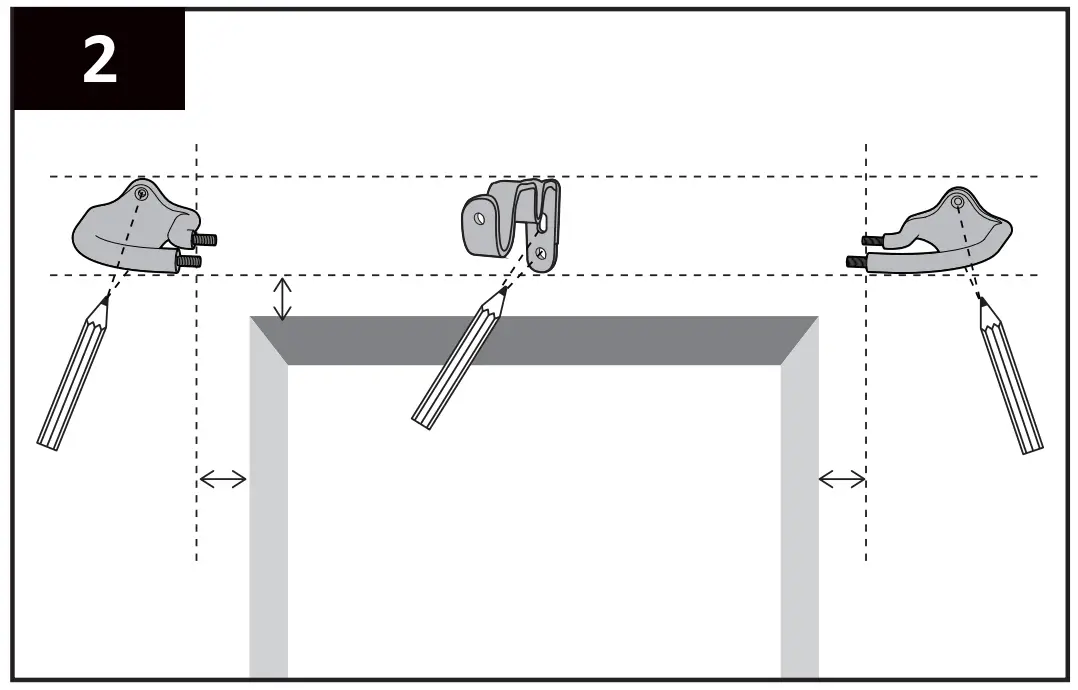 2