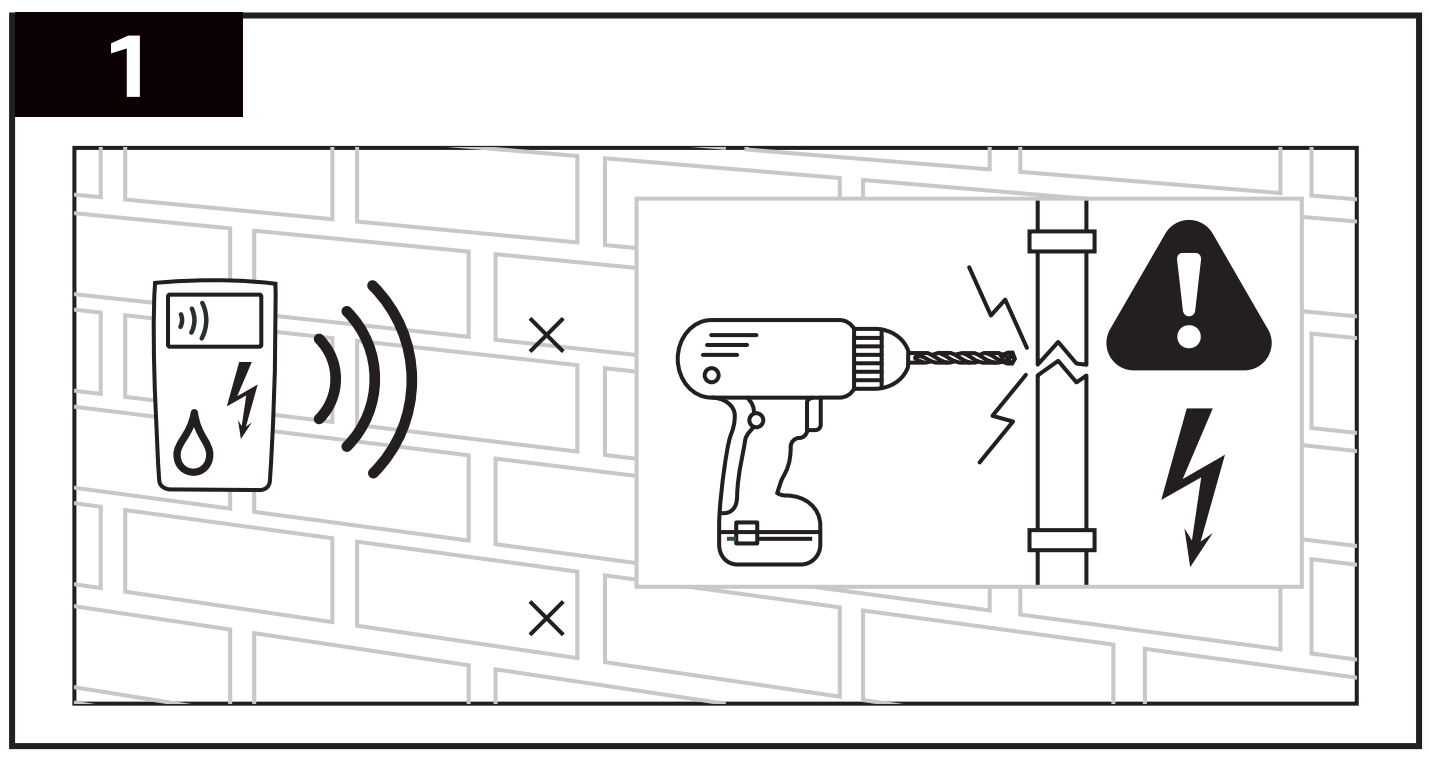 1