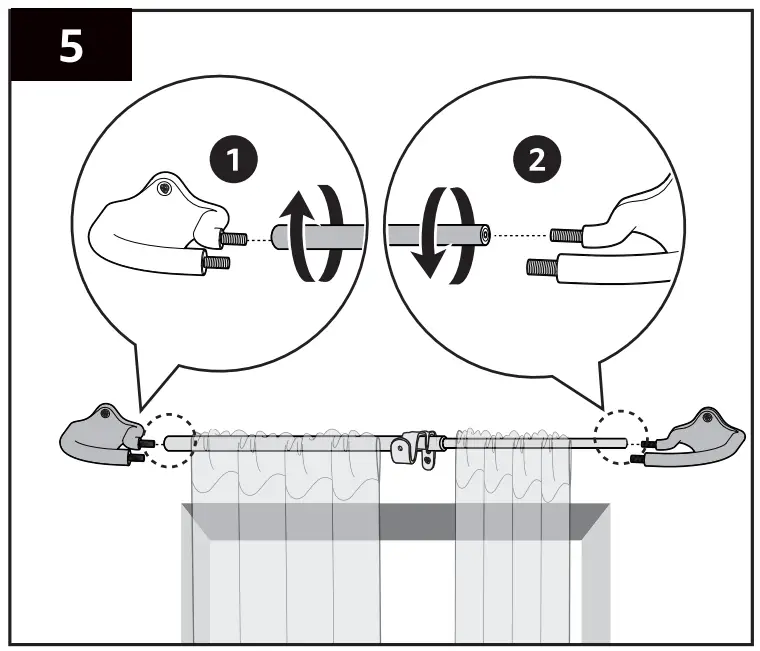 5

1

2