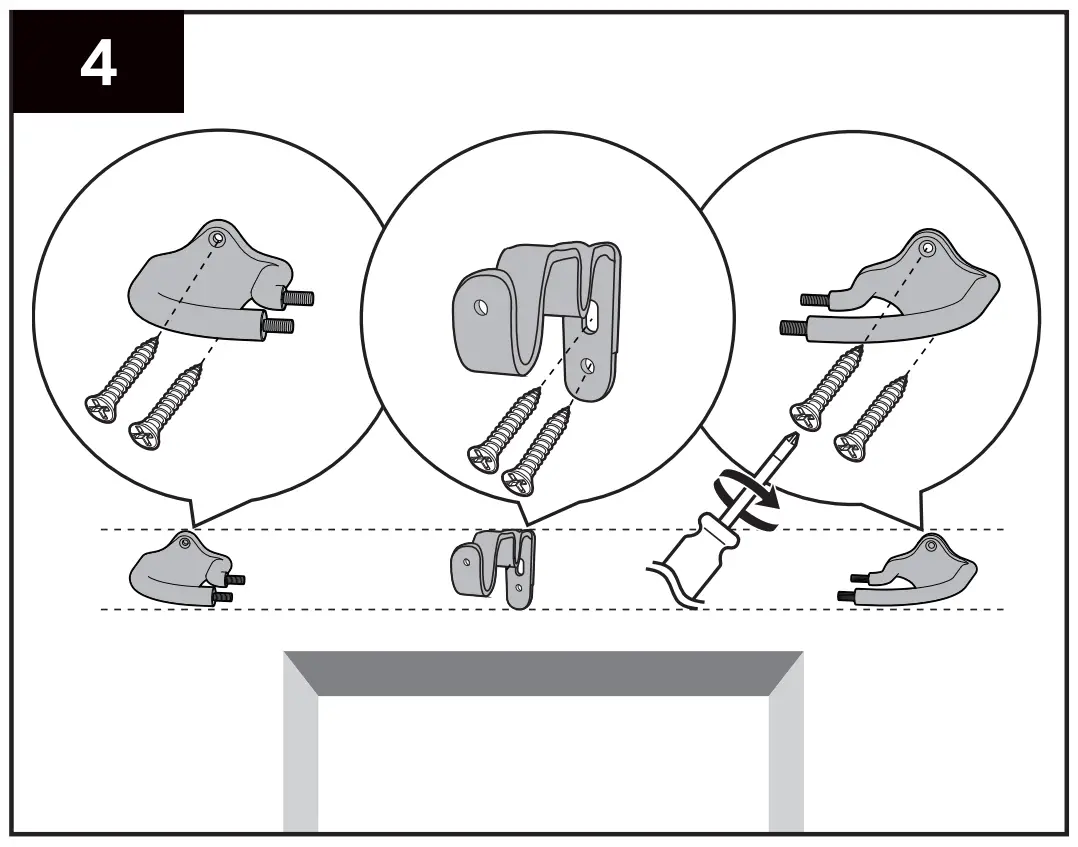 4