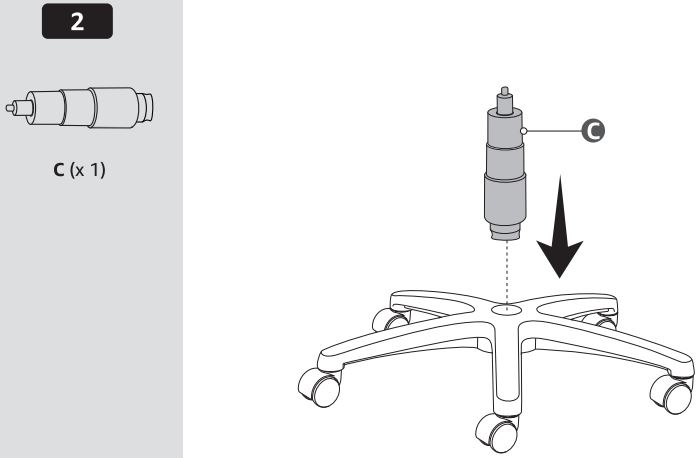 2

C (x 1)

C