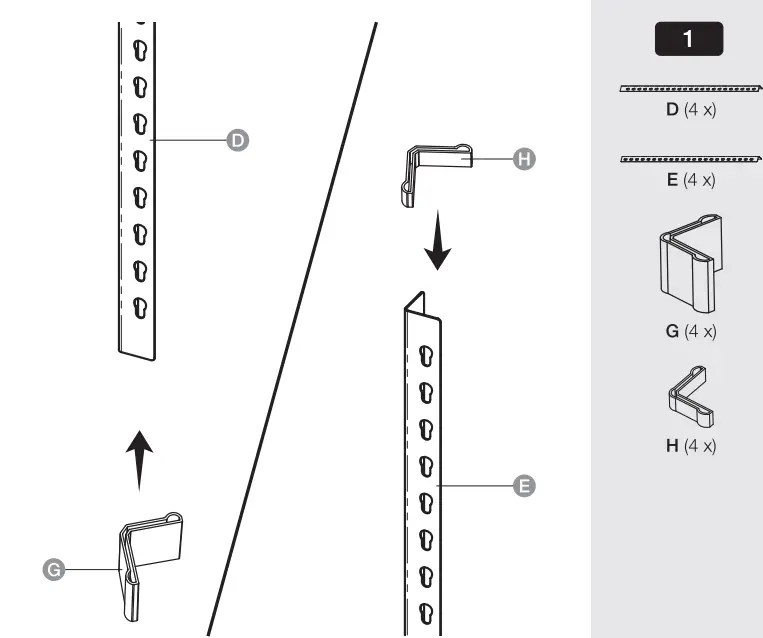 D

G

H

E

1

D (4 x)

E (4 x)

G (4 x)

H (4 x)