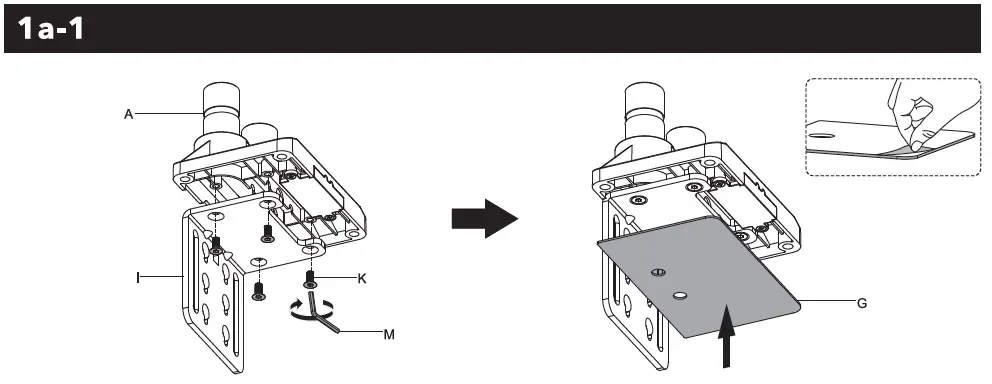 1a-1

A

I

K

M

G