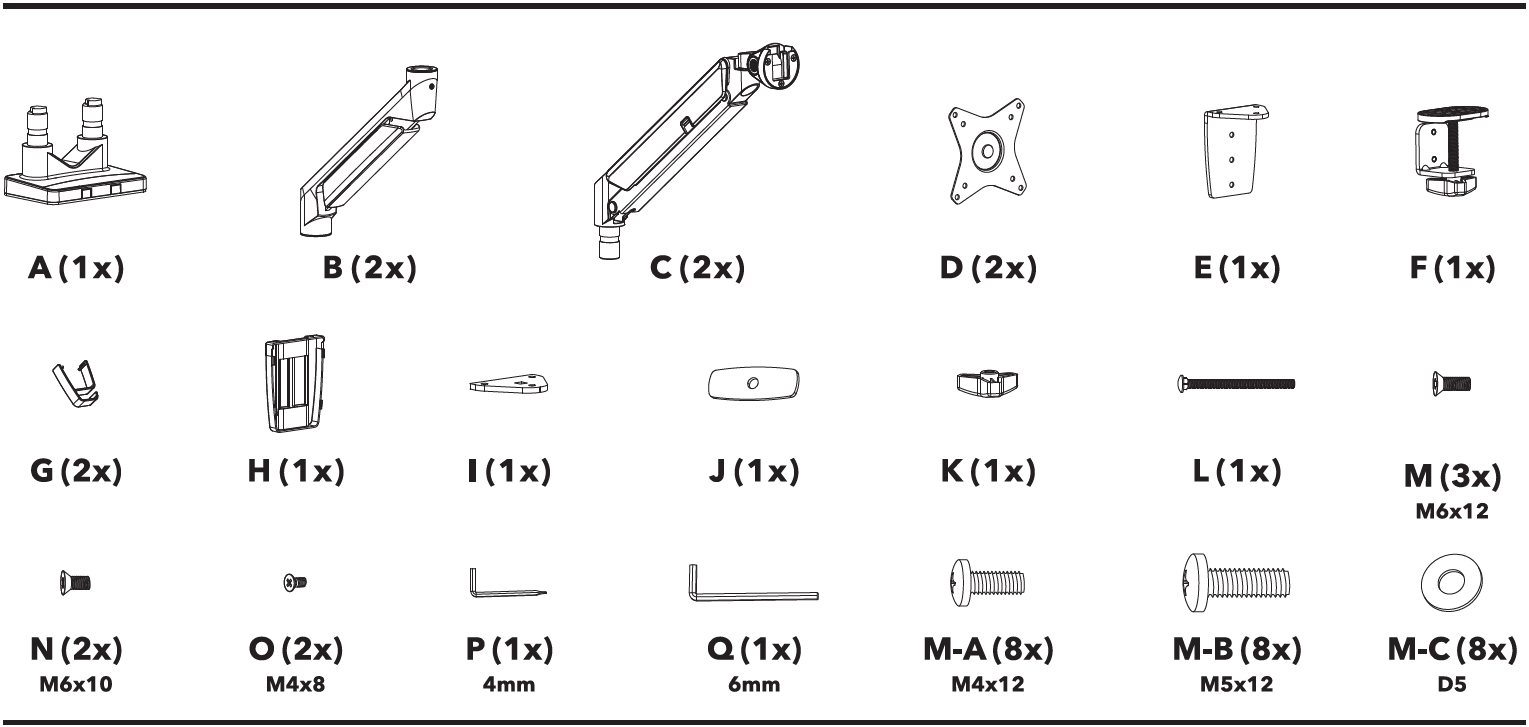 A (1x)
B (2x)
C (2x)
D (2x)
E (1x)
F (1x)

G (2x)
H (1x)
I (1x)
J (1x)
K (1x)
L (1x)
M (3x)
M6x12

N (2x)
M6x10
O (2x)
M4x8
P (1x)
4mm
Q (1x)
6mm
M-A (8x)
M4x12
M-B (8x)
M5x12
M-C (8x)
D5