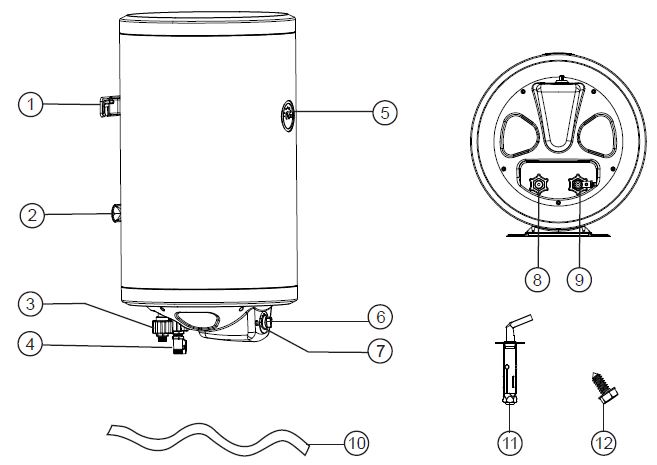 1
2
3
4
5
6
7
8
9
10
11
12