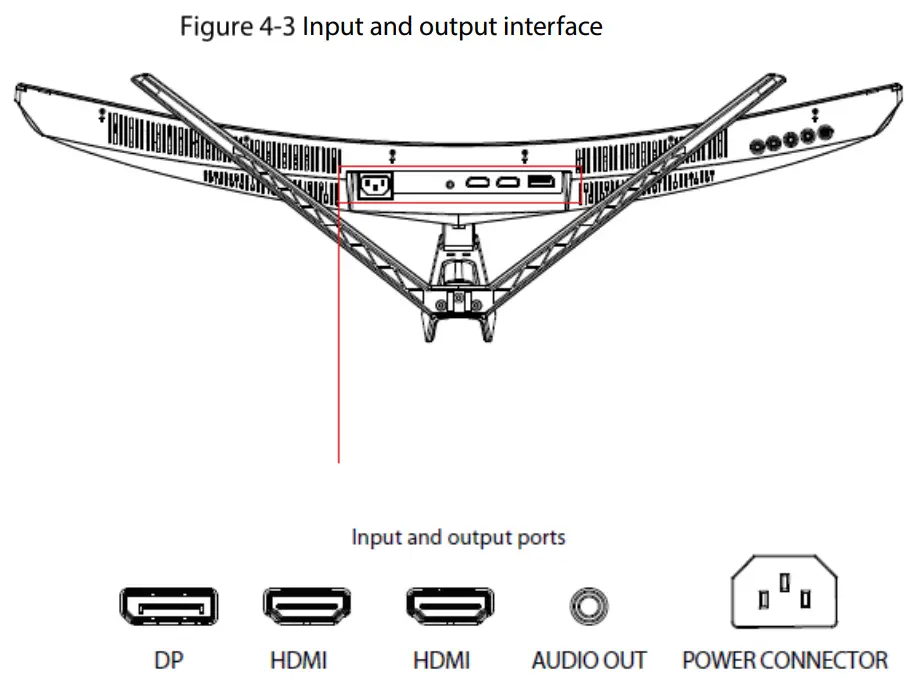 Figure 4-3 Input and output interface

Input and output ports

DP HDMI HDMI AUDIO OUT POWER CONNECTOR