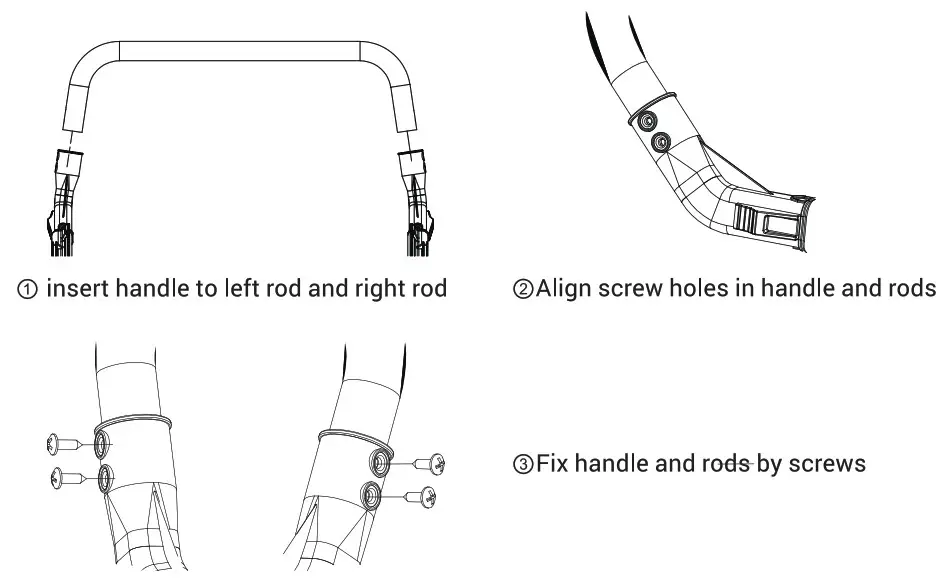 ① insert handle to left rod and right rod

②Align screw holes in handle and rods

③Fix handle and rods by screws