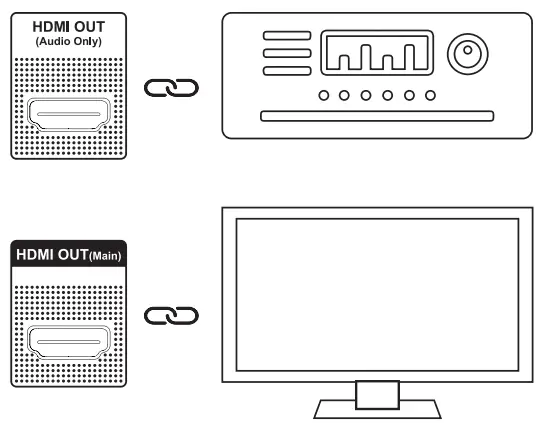 HDMI OUT
(Audio Only)

HDMI OUT(Main)