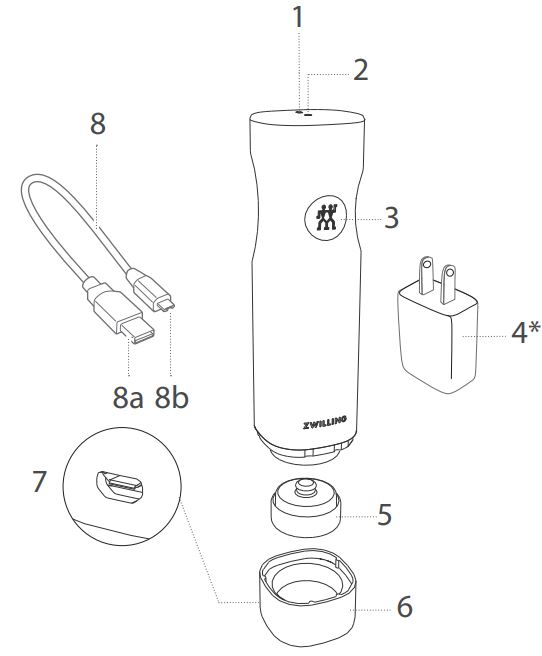 1
2
8
3
4*
8a 8b
ZWILLING
7
5
6