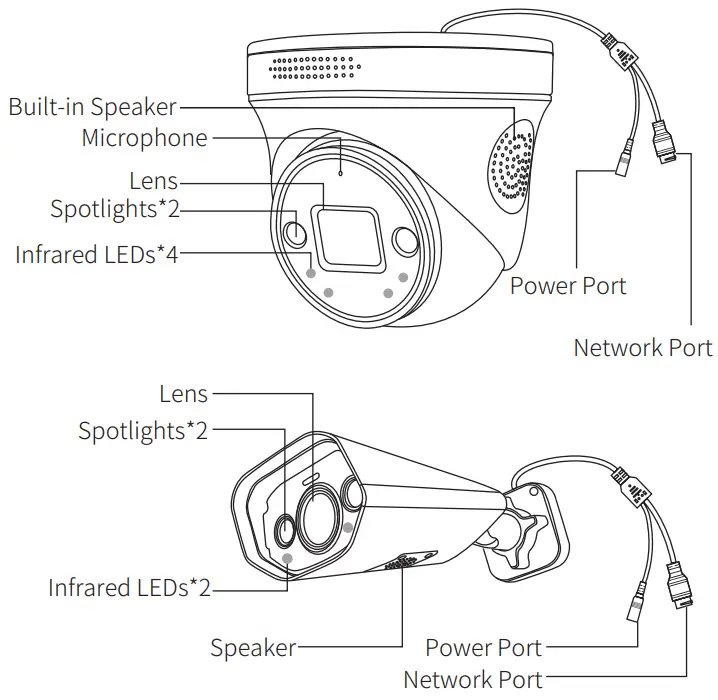 Built-in Speaker
Microphone
Lens
Spotlights*2
Infrared LEDs*4
Power Port
Network Port

Lens
Spotlights*2
Infrared LEDs*2
Speaker
Power Port
Network Port